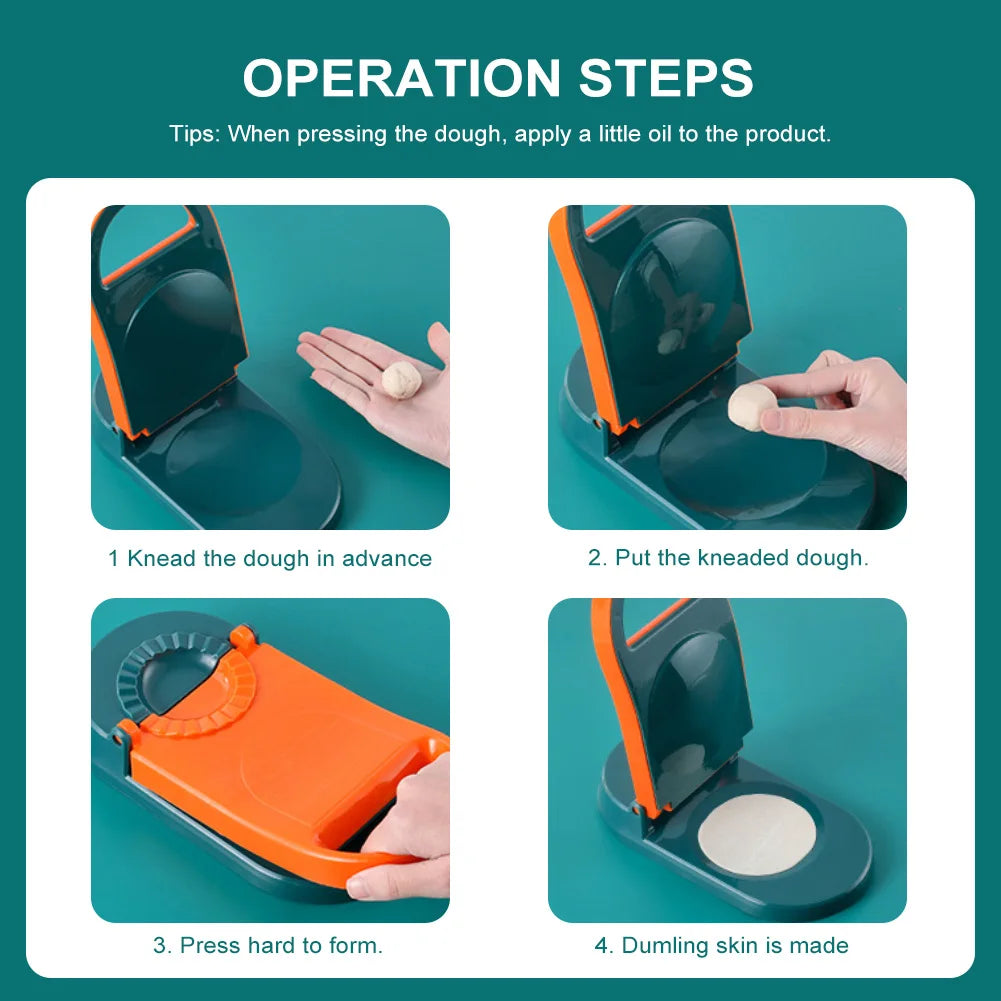 OPERATION STEPS

Tips: When pressing the dough, apply a little oil to the product.

1 Knead the dough in advance

2. Put the kneaded dough.

3. Press hard to form.

4. Dumling skin is made