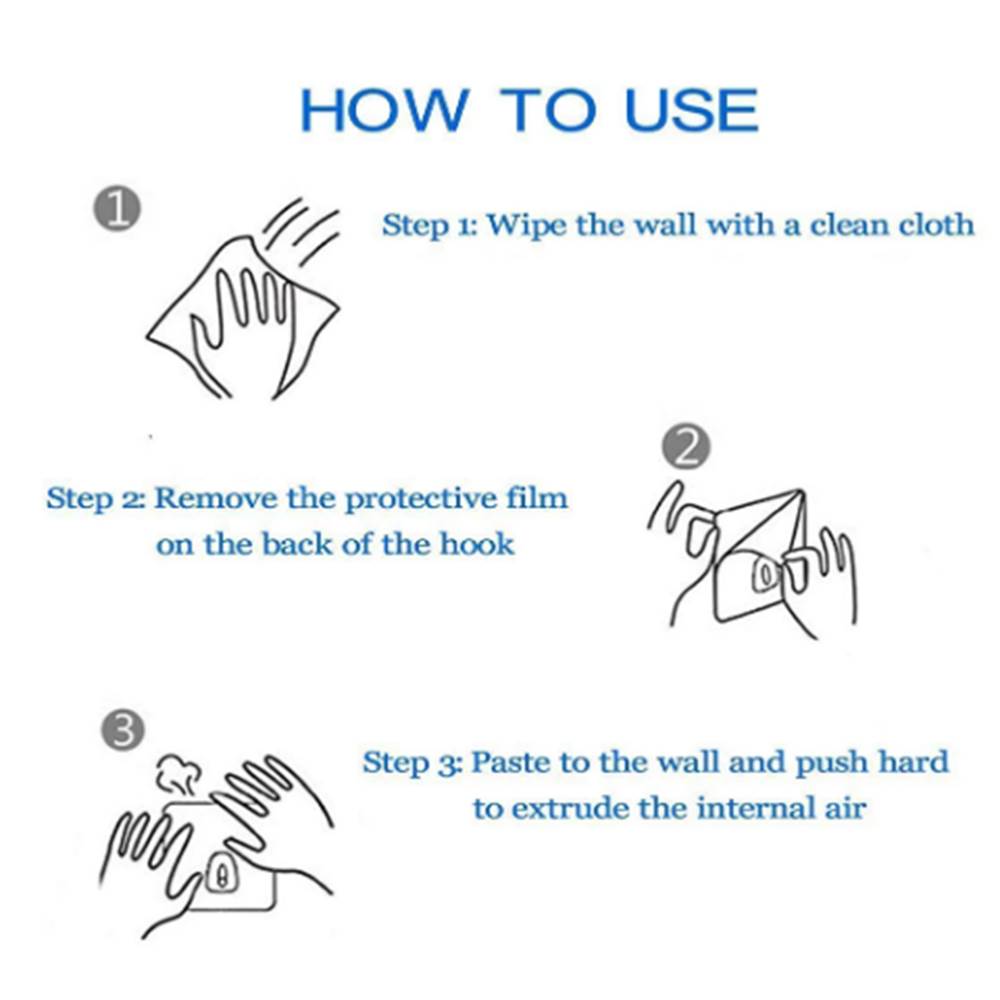 HOW TO USE

1

Step 1: Wipe the wall with a clean cloth

2

Step 2: Remove the protective film on the back of the hook

3

Step 3: Paste to the wall and push hard to extrude the internal air